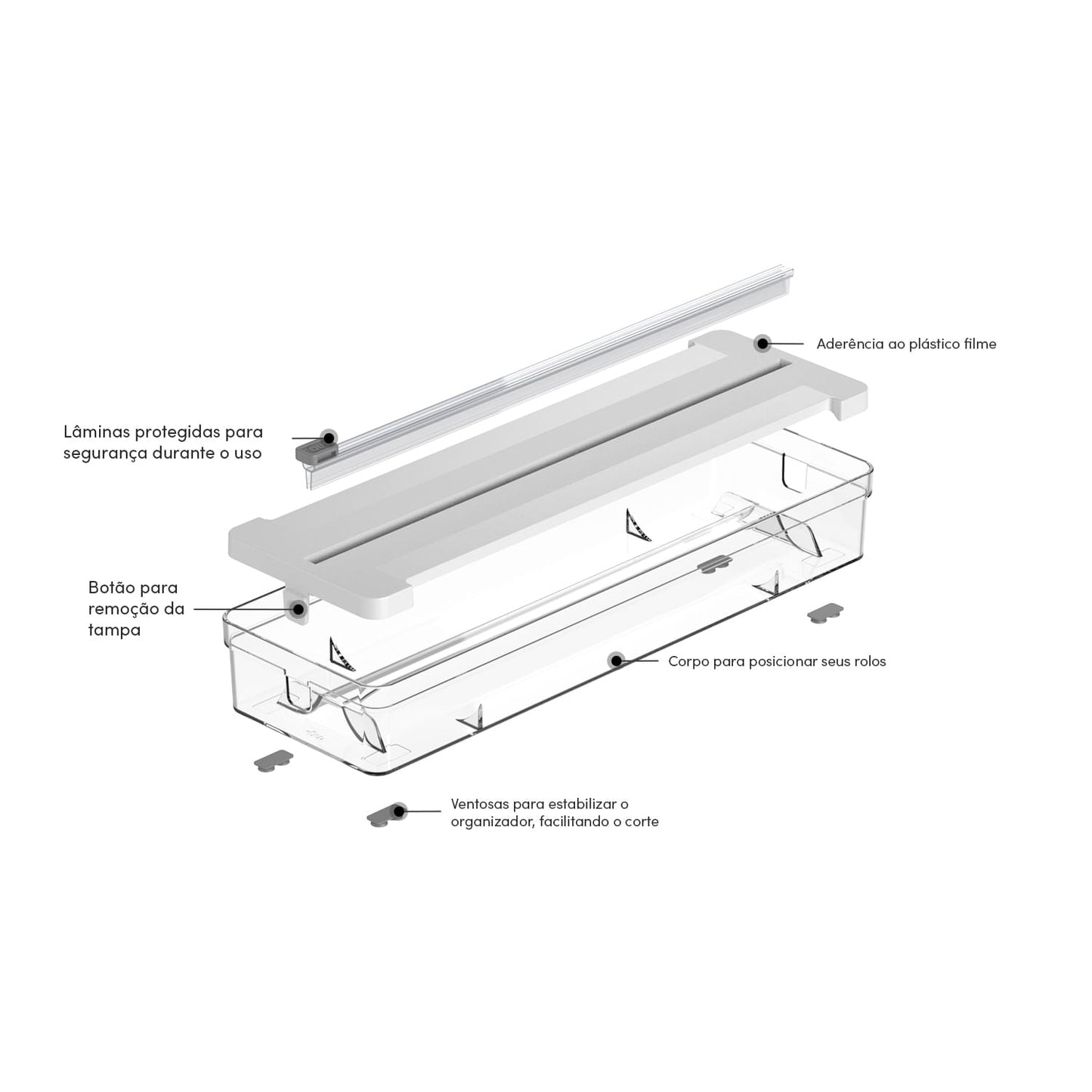 Aderência ao plástico filme

Lâminas protegidas para segurança durante o uso

Botão para remoção da tampa

Corpo para posicionar seus rolos

Ventosas para estabilizar o organizador, facilitando o corte