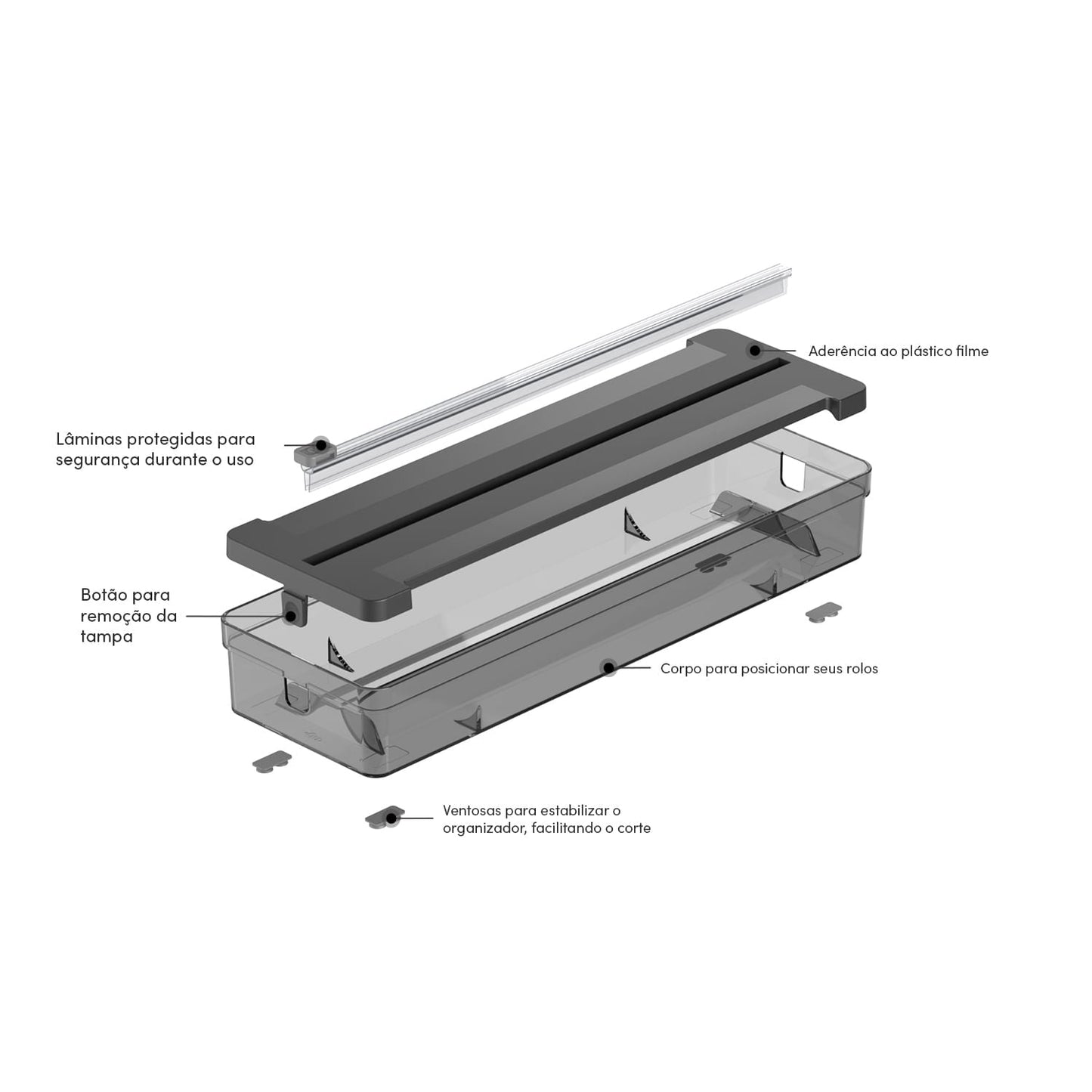 Aderência ao plástico filme

Lâminas protegidas para segurança durante o uso

Botão para remoção da tampa

Corpo para posicionar seus rolos

Ventosas para estabilizar o organizador, facilitando o corte